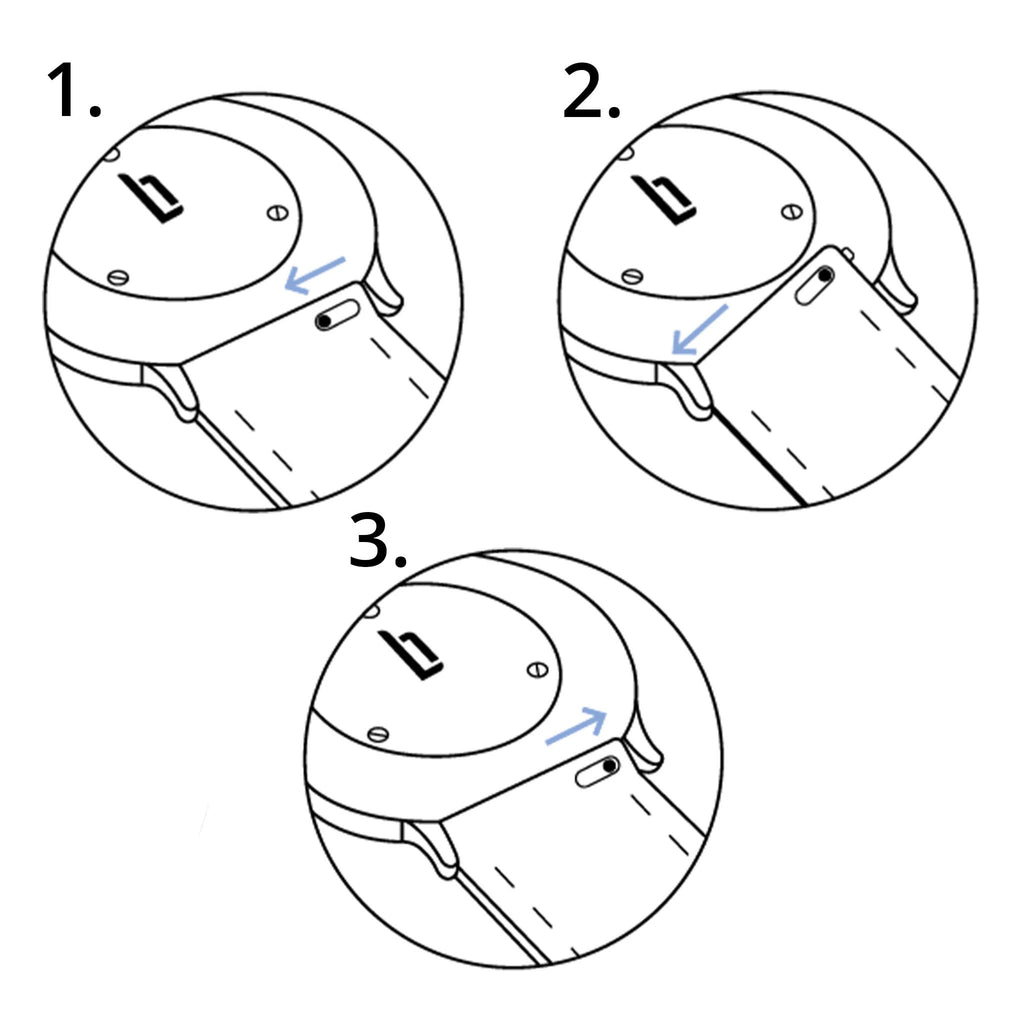 1.

2.

3.